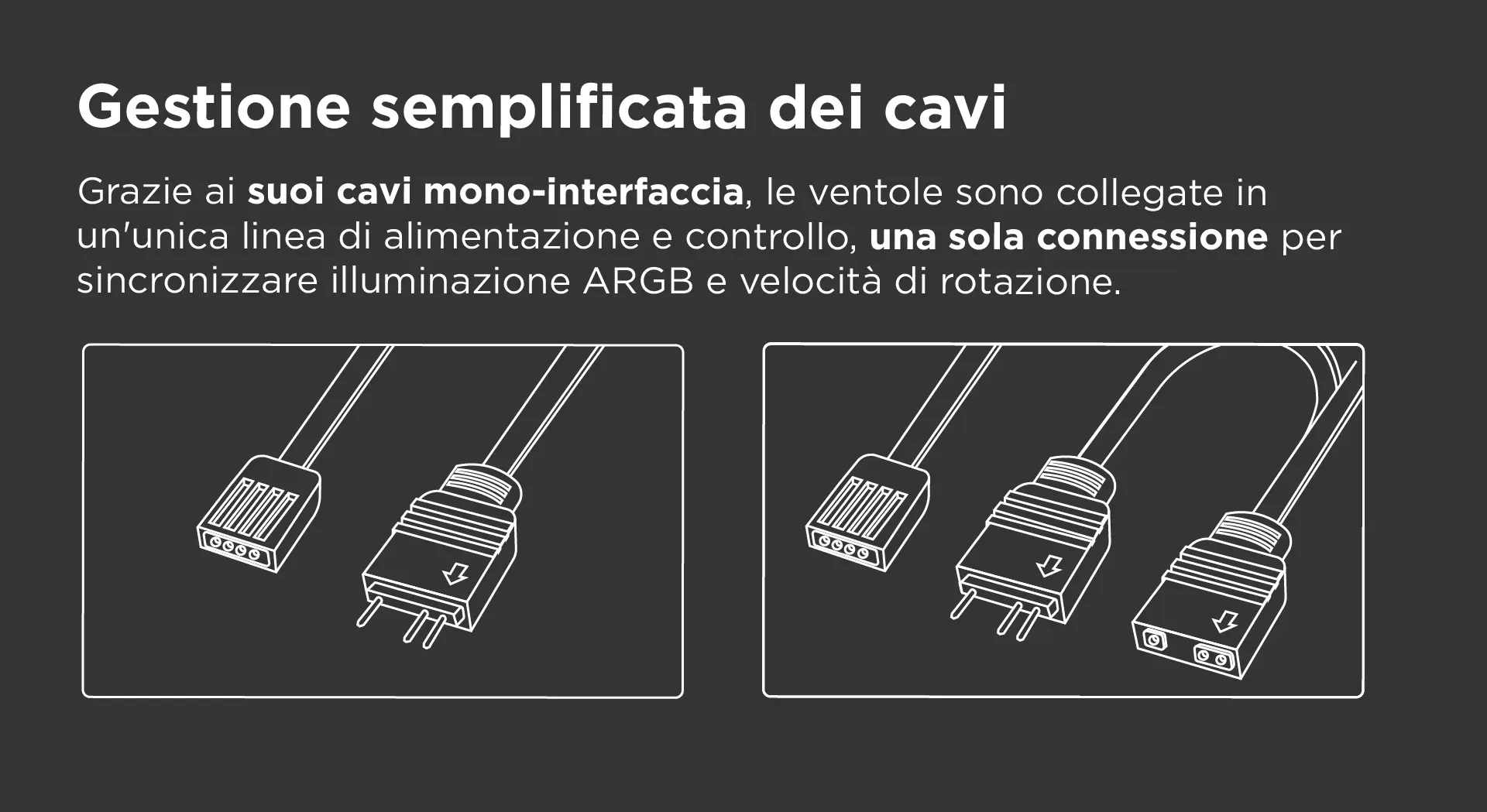 Gestione semplificata dei cavi

Grazie ai suoi cavi mono-interfaccia, le ventole sono collegate in un'unica linea di alimentazione e controllo, una sola connessione per sincronizzare illuminazione ARGB e velocità di rotazione.